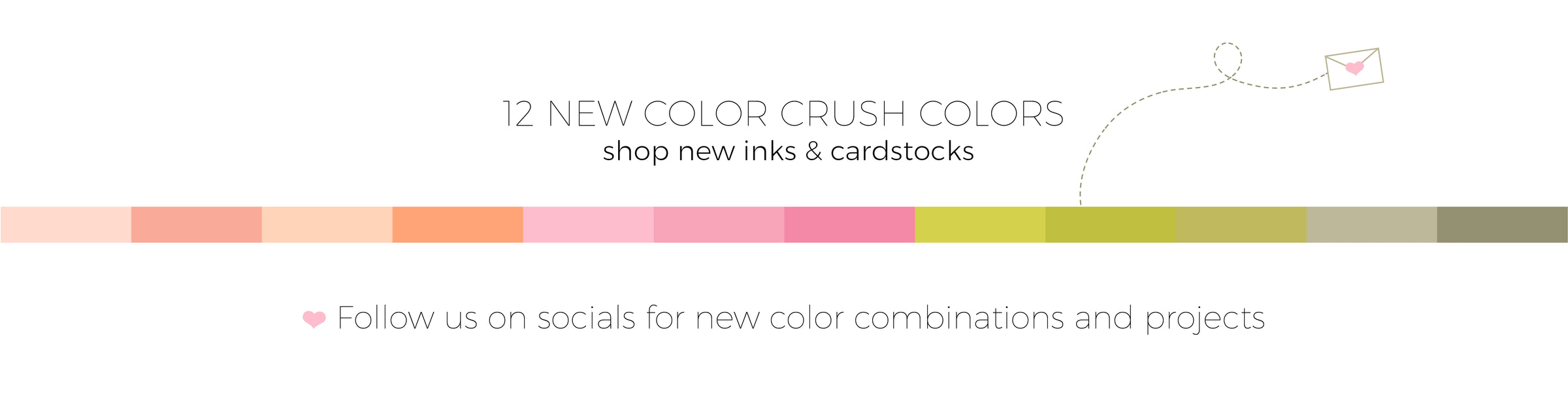 12 NEW COLOR CRUSH COLORS
shop new inks & cardstocks

Follow us on socials for new color combinations and projects